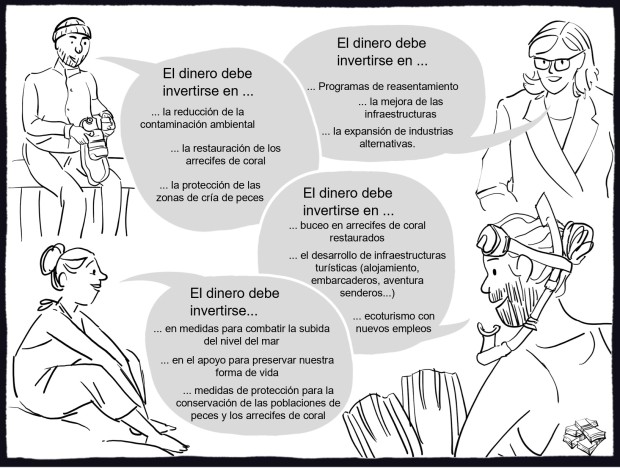 El dinero debe invertirse en ...

... la reducción de la contaminación ambiental

... la restauración de los arrecifes de coral

... la protección de las zonas de cría de peces

El dinero debe invertirse en ...

... Programas de reasentamiento

... la mejora de las infraestructuras

... la expansión de industrias alternativas.

El dinero debe invertirse en ...

... buceo en arrecifes de coral restaurados

... el desarrollo de infraestructuras turísticas (alojamiento, embarcaderos, aventura senderos...)

... ecoturismo con nuevos empleos

El dinero debe invertirse...

... en medidas para combatir la subida del nivel del mar

... en el apoyo para preservar nuestra forma de vida

... medidas de protección para la conservación de las poblaciones de peces y los arrecifes de coral